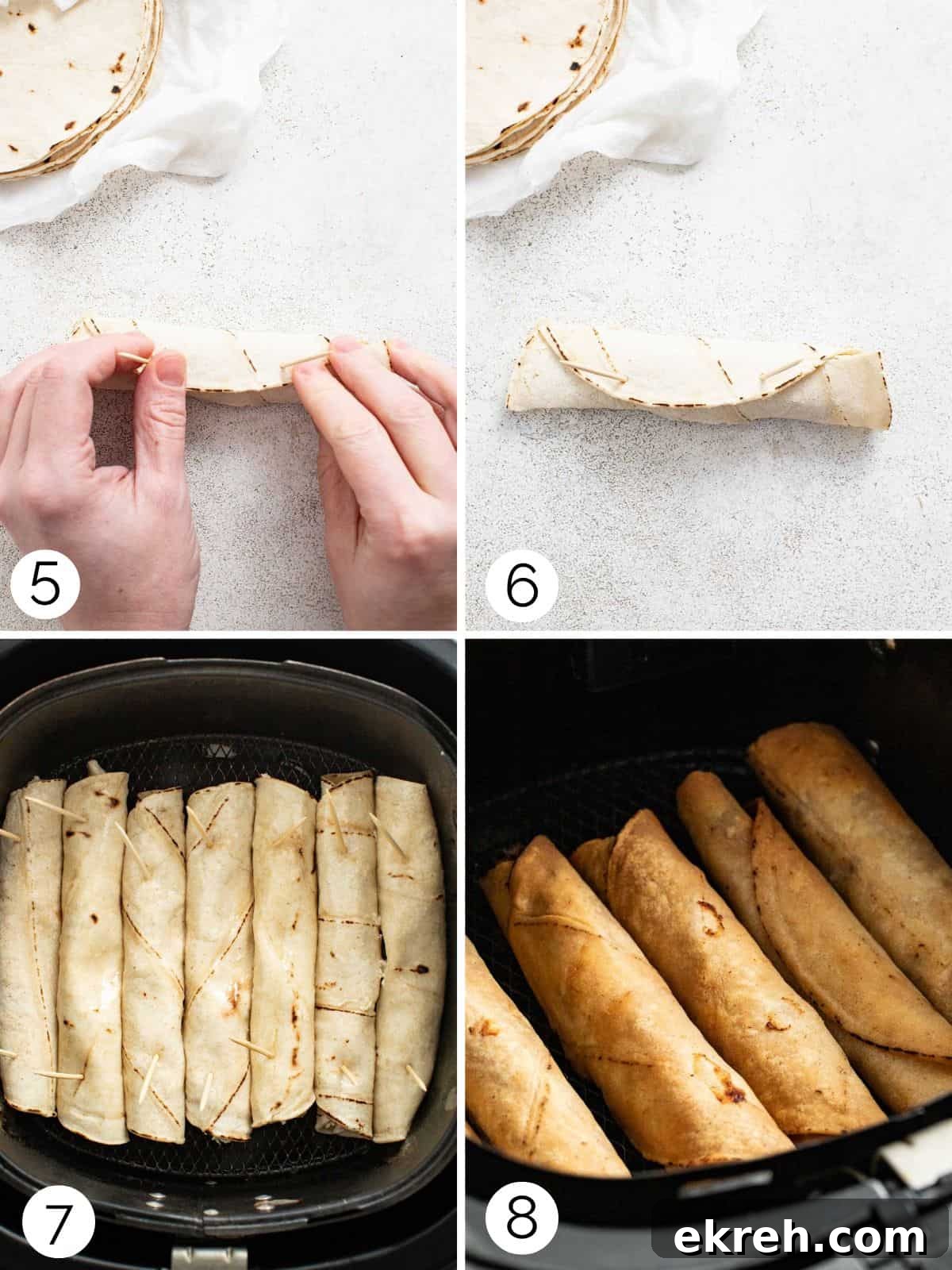 5

6

7

8

ekreh.com